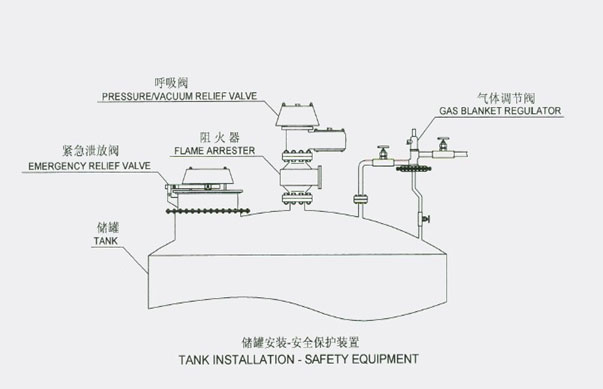 呼吸阀
PRESSURE/VACUUM RELIEF VALVE

气体调节阀
GAS BLANKET REGULATOR

阻火器
FLAME ARRESTER

紧急泄放阀
EMERGENCY RELIEF VALVE

储罐
TANK

储罐安装-安全保护装置
TANK INSTALLATION - SAFETY EQUIPMENT